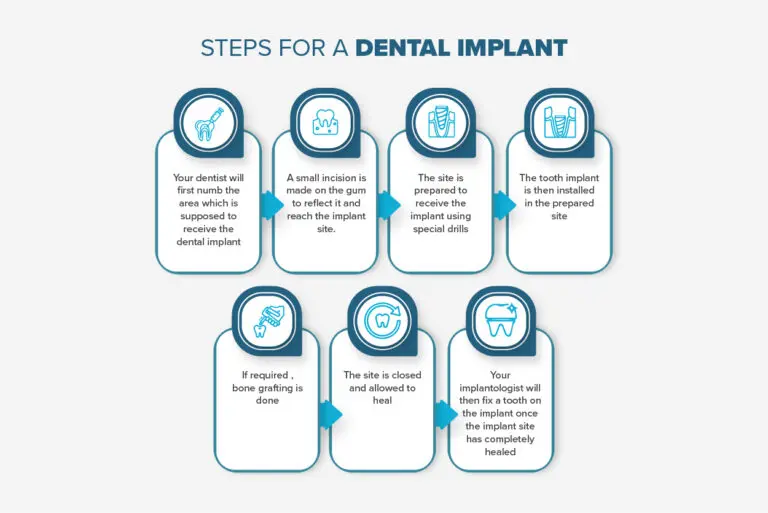 STEPS FOR A DENTAL IMPLANT

Your dentist will first numb the area which is supposed to receive the dental implant

A small incision is made on the gum to reflect it and reach the implant site.

The site is prepared to receive the implant using special drills

The tooth implant is then installed in the prepared site

If required , bone grafting is done

The site is closed and allowed to heal

Your implantologist will then fix a tooth on the implant once the implant site has completely healed